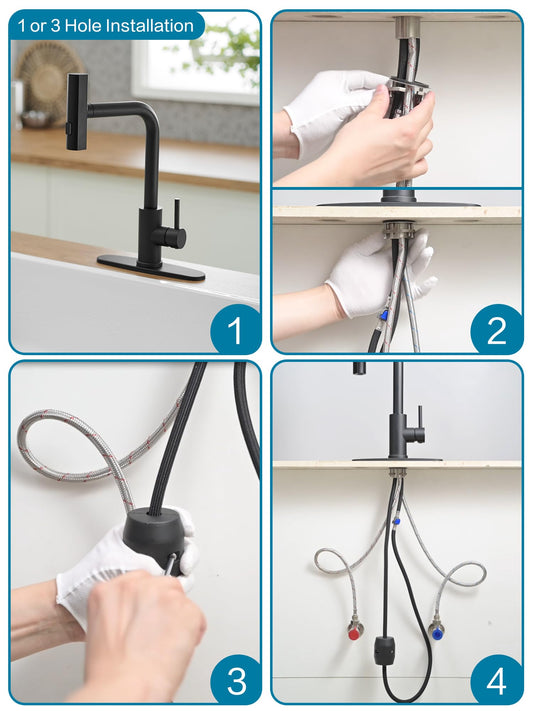 1 or 3 Hole Installation

1

2

3

4