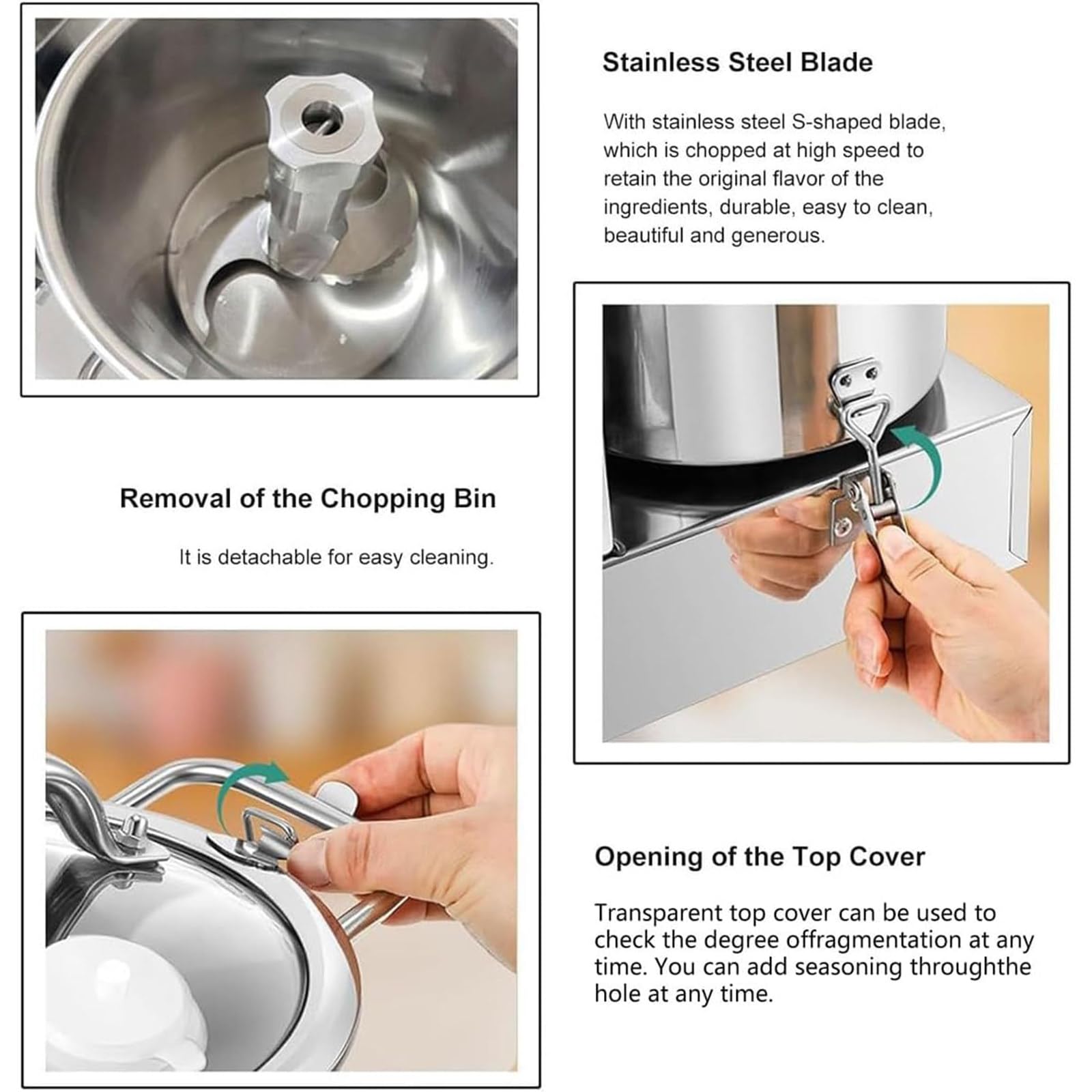 Stainless Steel Blade

With stainless steel S-shaped blade, which is chopped at high speed to retain the original flavor of the ingredients, durable, easy to clean, beautiful and generous.

Removal of the Chopping Bin

It is detachable for easy cleaning.

Opening of the Top Cover

Transparent top cover can be used to check the degree offragmentation at any time. You can add seasoning throughthe hole at any time.