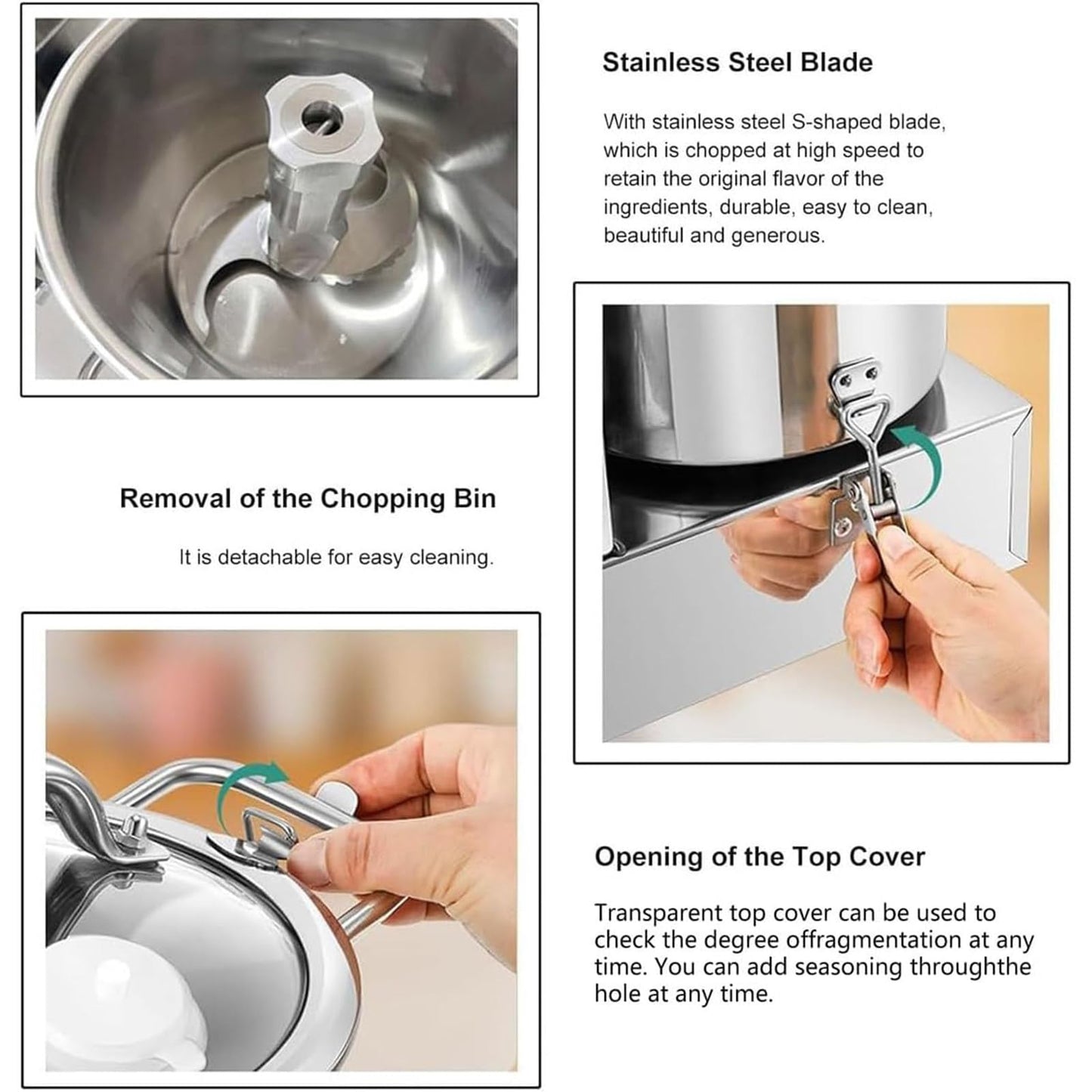 Stainless Steel Blade

With stainless steel S-shaped blade, which is chopped at high speed to retain the original flavor of the ingredients, durable, easy to clean, beautiful and generous.

Removal of the Chopping Bin

It is detachable for easy cleaning.

Opening of the Top Cover

Transparent top cover can be used to check the degree offragmentation at any time. You can add seasoning throughthe hole at any time.