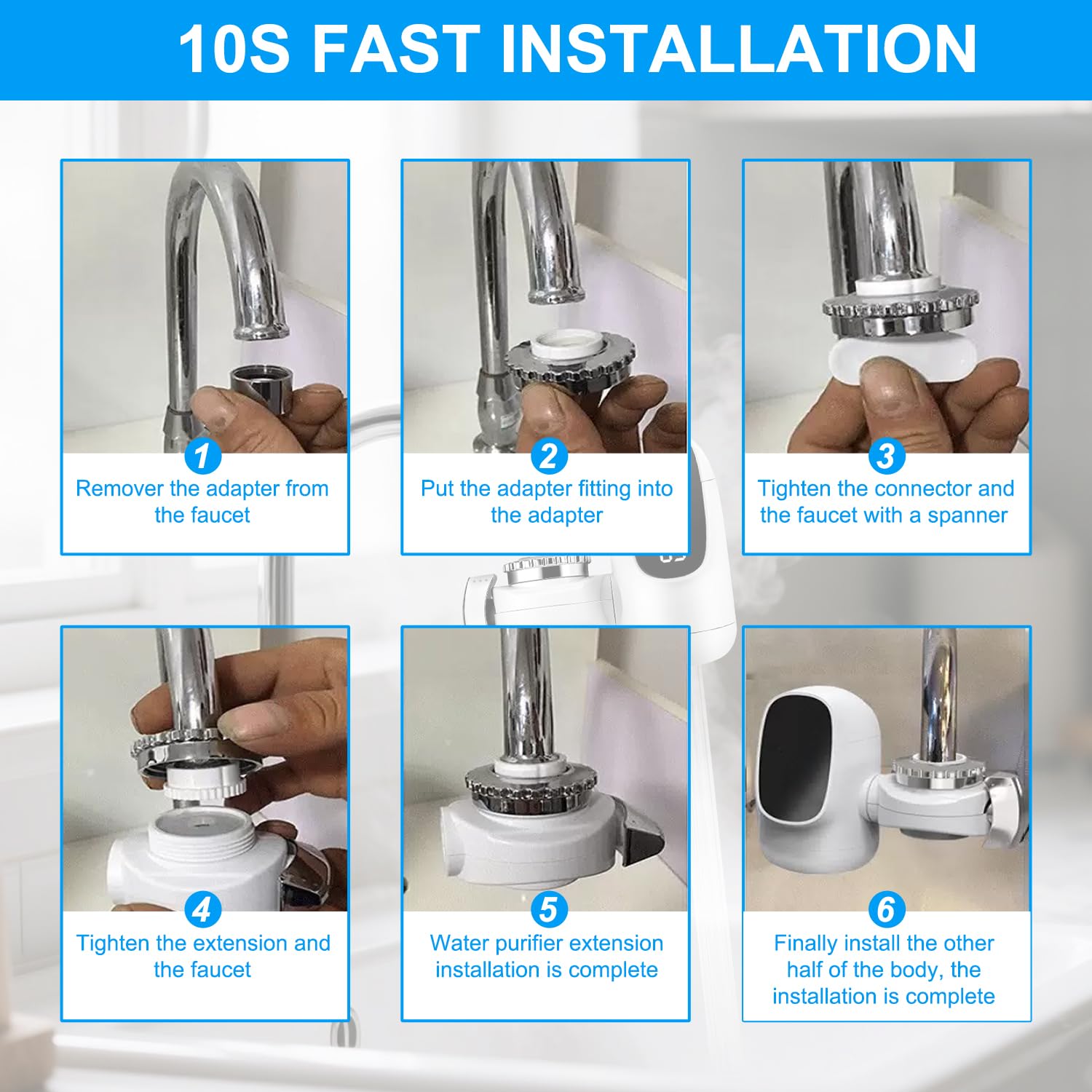 10S FAST INSTALLATION

1
Remover the adapter from the faucet

2
Put the adapter fitting into the adapter

3
Tighten the connector and the faucet with a spanner

4
Tighten the extension and the faucet

5
Water purifier extension installation is complete

6
Finally install the other half of the body, the installation is complete