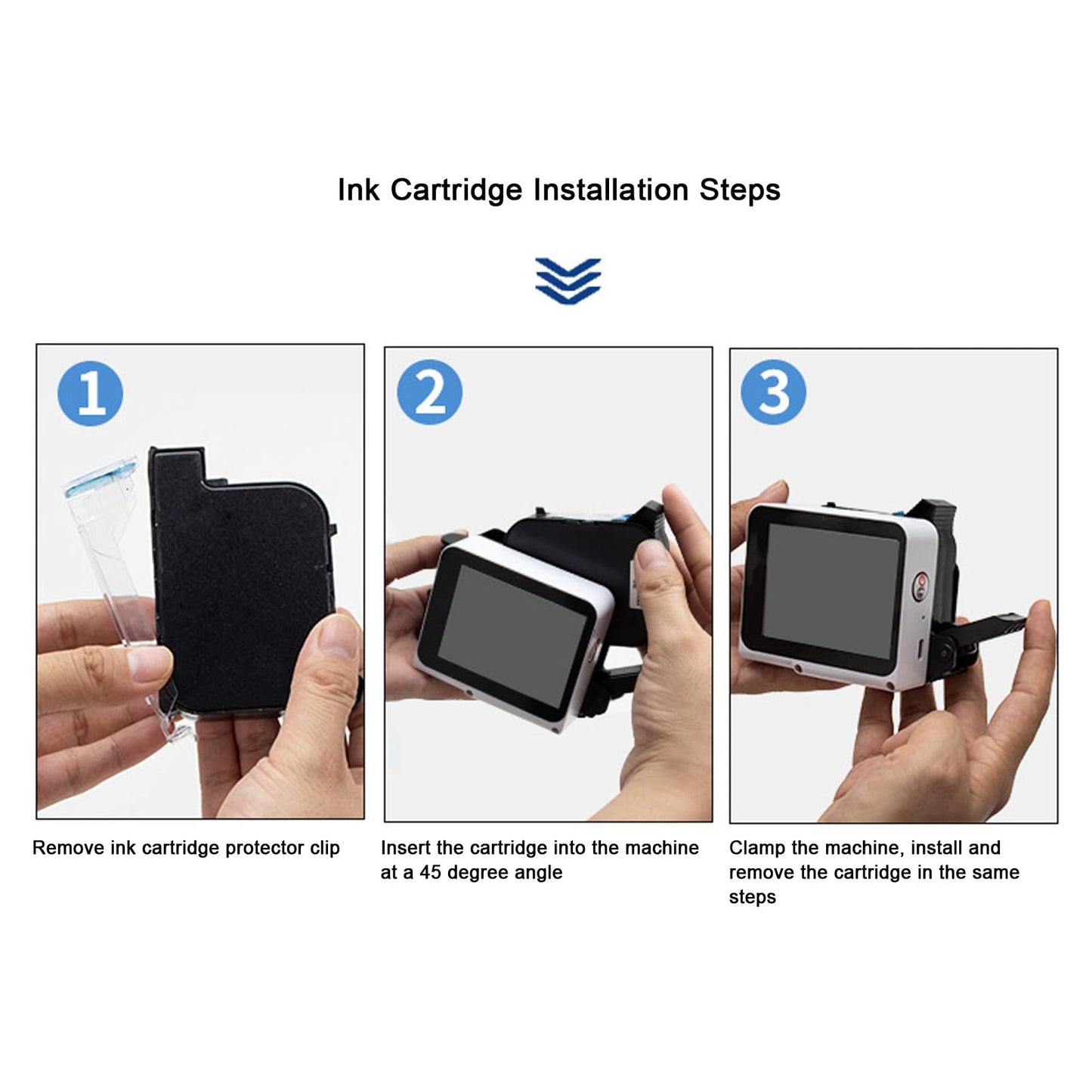 Ink Cartridge Installation Steps

1

Remove ink cartridge protector clip

2

Insert the cartridge into the machine at a 45 degree angle

3

Clamp the machine, install and remove the cartridge in the same steps